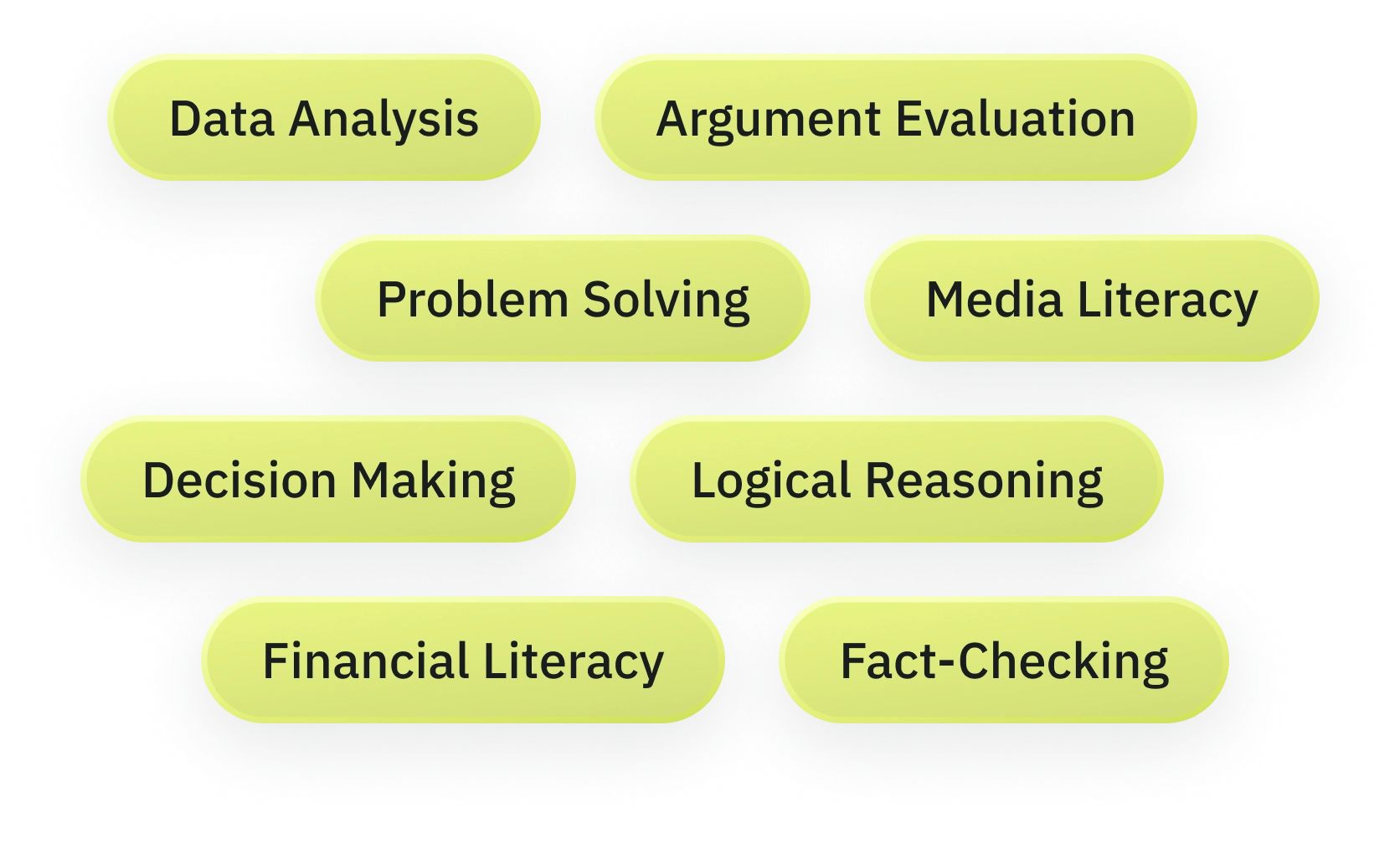 Data Analysis

Argument Evaluation

Problem Solving

Media Literacy

Decision Making

Logical Reasoning

Financial Literacy

Fact-Checking